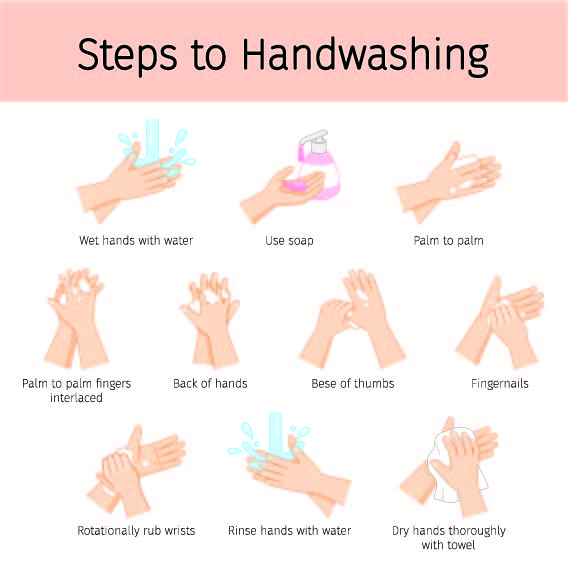 Steps to Handwashing

Wet hands with water

Use soap

Palm to palm

Palm to palm fingers interlaced

Back of hands

Bese of thumbs

Fingernails

Rotationally rub wrists

Rinse hands with water

Dry hands thoroughly with towel